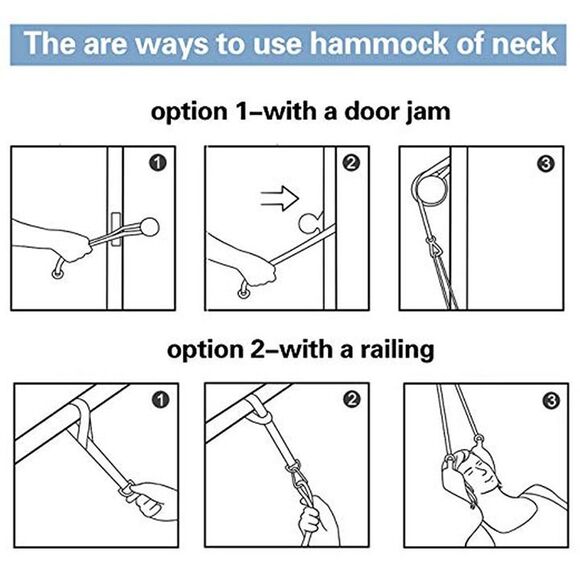 The are ways to use hammock of neck

option 1–with a door jam

1

2

3

option 2–with a railing

1

2

3